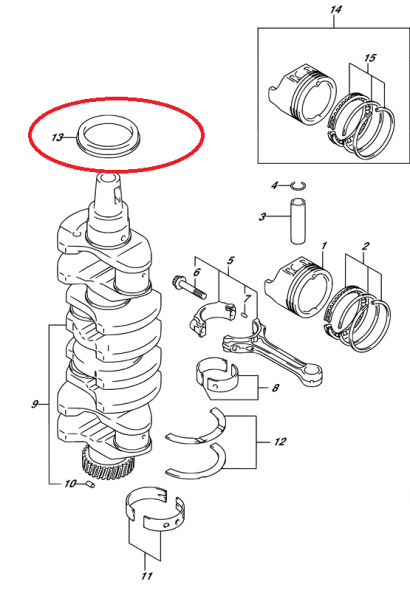 14
15
13
4
3
1
2
5
6
7
8
9
12
10
11