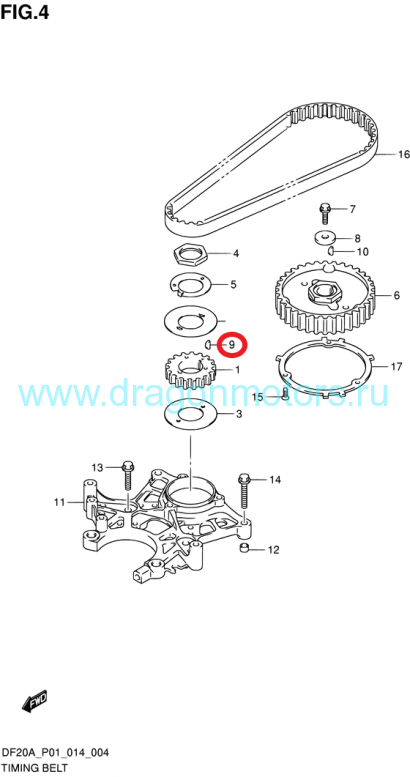 FIG.4

16

7

8

10

4

5

6

9

1

17

www.dragonmotors.ru

15

3

13

14

11

12

FWD

DF20A_P01_014_004
TIMING BELT